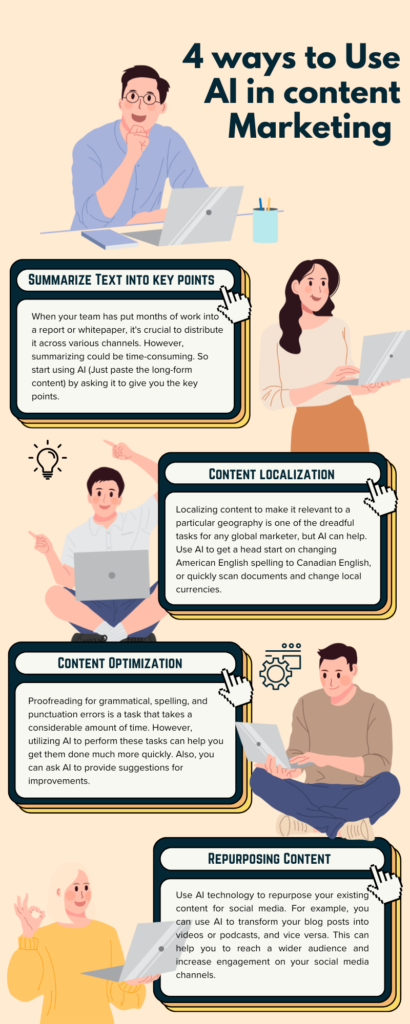 4 ways to Use AI in content Marketing

Summarize Text into key points

When your team has put months of work into a report or whitepaper, it's crucial to distribute it across various channels. However, summarizing could be time-consuming. So start using AI (Just paste the long-form content) by asking it to give you the key points.

Content localization

Localizing content to make it relevant to a particular geography is one of the dreadful tasks for any global marketer, but AI can help. Use AI to get a head start on changing American English spelling to Canadian English, or quickly scan documents and change local currencies.

Content Optimization

Proofreading for grammatical, spelling, and punctuation errors is a task that takes a considerable amount of time. However, utilizing AI to perform these tasks can help you get them done much more quickly. Also, you can ask AI to provide suggestions for improvements.

Repurposing Content

Use AI technology to repurpose your existing content for social media. For example, you can use AI to transform your blog posts into videos or podcasts, and vice versa. This can help you to reach a wider audience and increase engagement on your social media channels.